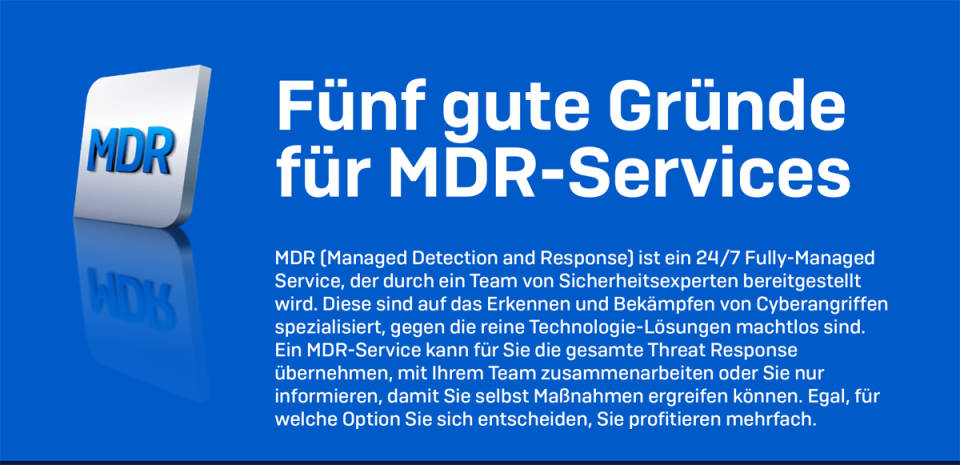 MDR

Fünf gute Gründe für MDR-Services

MDR (Managed Detection and Response) ist ein 24/7 Fully-Managed Service, der durch ein Team von Sicherheitsexperten bereitgestellt wird. Diese sind auf das Erkennen und Bekämpfen von Cyberangriffen spezialisiert, gegen die reine Technologie-Lösungen machtlos sind. Ein MDR-Service kann für Sie die gesamte Threat Response übernehmen, mit Ihrem Team zusammenarbeiten oder Sie nur informieren, damit Sie selbst Maßnahmen ergreifen können. Egal, für welche Option Sie sich entscheiden, Sie profitieren mehrfach.