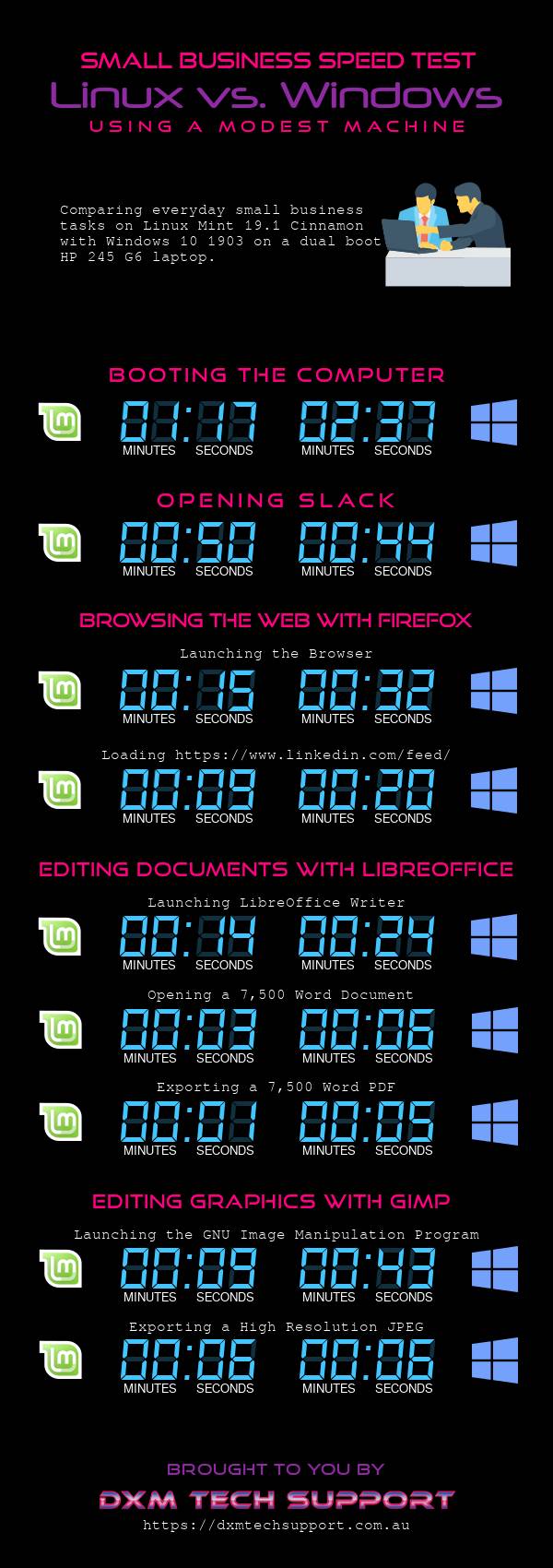 SMALL BUSINESS SPEED TEST
Linux vs. Windows
USING A MODEST MACHINE

Comparing everyday small business tasks on Linux Mint 19.1 Cinnamon with Windows 10 1903 on a dual boot HP 245 G6 laptop.

BOOTING THE COMPUTER

01:17 MINUTES SECONDS 02:37 MINUTES SECONDS

OPENING SLACK

00:50 MINUTES SECONDS 00:44 MINUTES SECONDS

BROWSING THE WEB WITH FIREFOX

Launching the Browser

00:15 MINUTES SECONDS 00:32 MINUTES SECONDS

Loading https://www.linkedin.com/feed/

00:09 MINUTES SECONDS 00:20 MINUTES SECONDS

EDITING DOCUMENTS WITH LIBREOFFICE

Launching LibreOffice Writer

00:14 MINUTES SECONDS 00:24 MINUTES SECONDS

Opening a 7,500 Word Document

00:03 MINUTES SECONDS 00:06 MINUTES SECONDS

Exporting a 7,500 Word PDF

00:01 MINUTES SECONDS 00:05 MINUTES SECONDS

EDITING GRAPHICS WITH GIMP

Launching the GNU Image Manipulation Program

00:09 MINUTES SECONDS 00:43 MINUTES SECONDS

Exporting a High Resolution JPEG

00:06 MINUTES SECONDS 00:06 MINUTES SECONDS

BROUGHT TO YOU BY
DXM TECH SUPPORT
https://dxmtechsupport.com.au